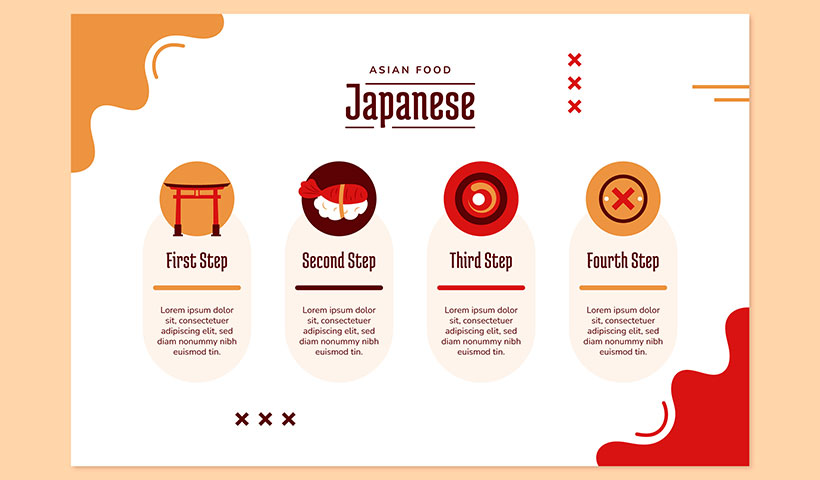 ASIAN FOOD
Japanese

First Step

Lorem ipsum dolor sit, consectetuer adipiscing elit, sed diam nonummy nibh euismod tin.

Second Step

Lorem ipsum dolor sit, consectetuer adipiscing elit, sed diam nonummy nibh euismod tin.

Third Step

Lorem ipsum dolor sit, consectetuer adipiscing elit, sed diam nonummy nibh euismod tin.

Fourth Step

Lorem ipsum dolor sit, consectetuer adipiscing elit, sed diam nonummy nibh euismod tin.